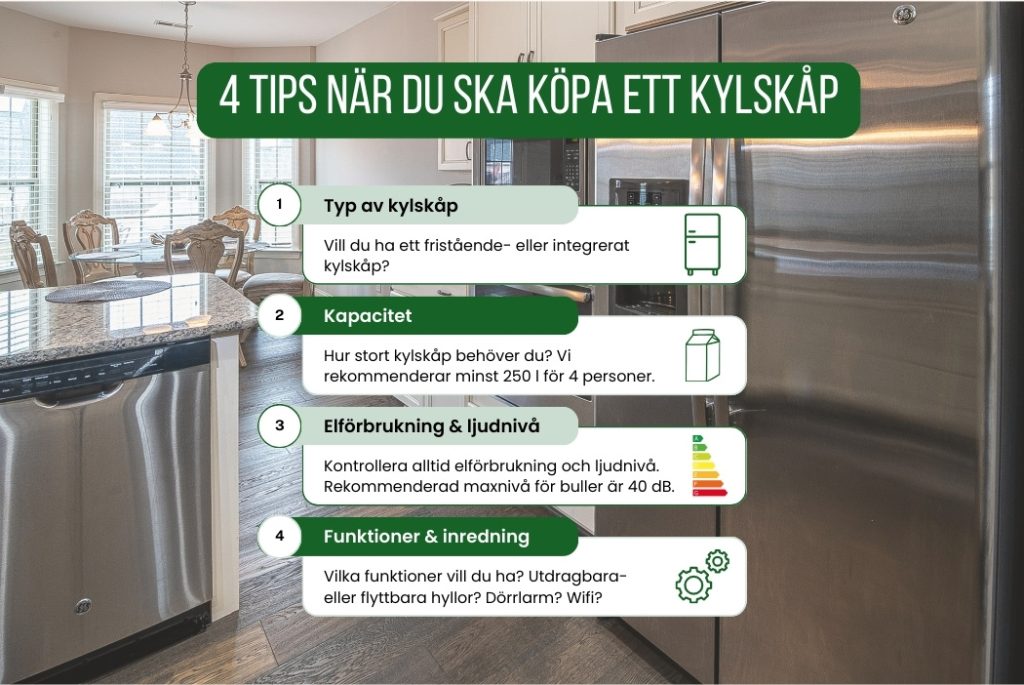 4 TIPS NÄR DU SKA KÖPA ETT KYLSKÅP

1 Typ av kylskåp

Vill du ha ett fristående- eller integrerat kylskåp?

2 Kapacitet

Hur stort kylskåp behöver du? Vi rekommenderar minst 250 l för 4 personer.

3 Elförbrukning & ljudnivå

Kontrollera alltid elförbrukning och ljudnivå. Rekommenderad maxnivå för buller är 40 dB.

4 Funktioner & inredning

Vilka funktioner vill du ha? Utdragbara- eller flyttbara hyllor? Dörrlarm? Wifi?